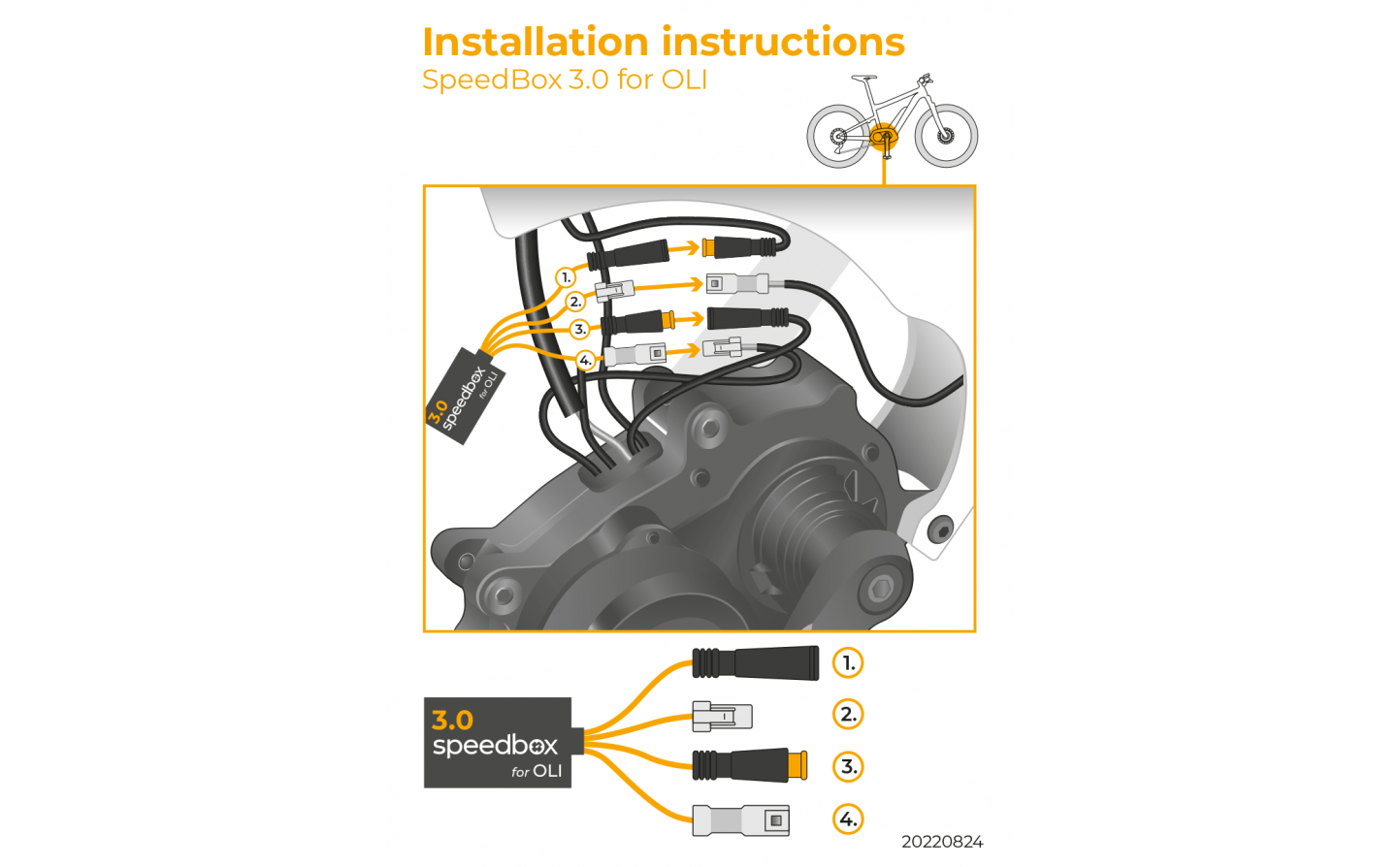 Installation instructions
SpeedBox 3.0 for OLI

1.
2.
3.
4.

3.0 speedbox for OLI

3.0
speedbox
for OLI

1.
2.
3.
4.

20220824